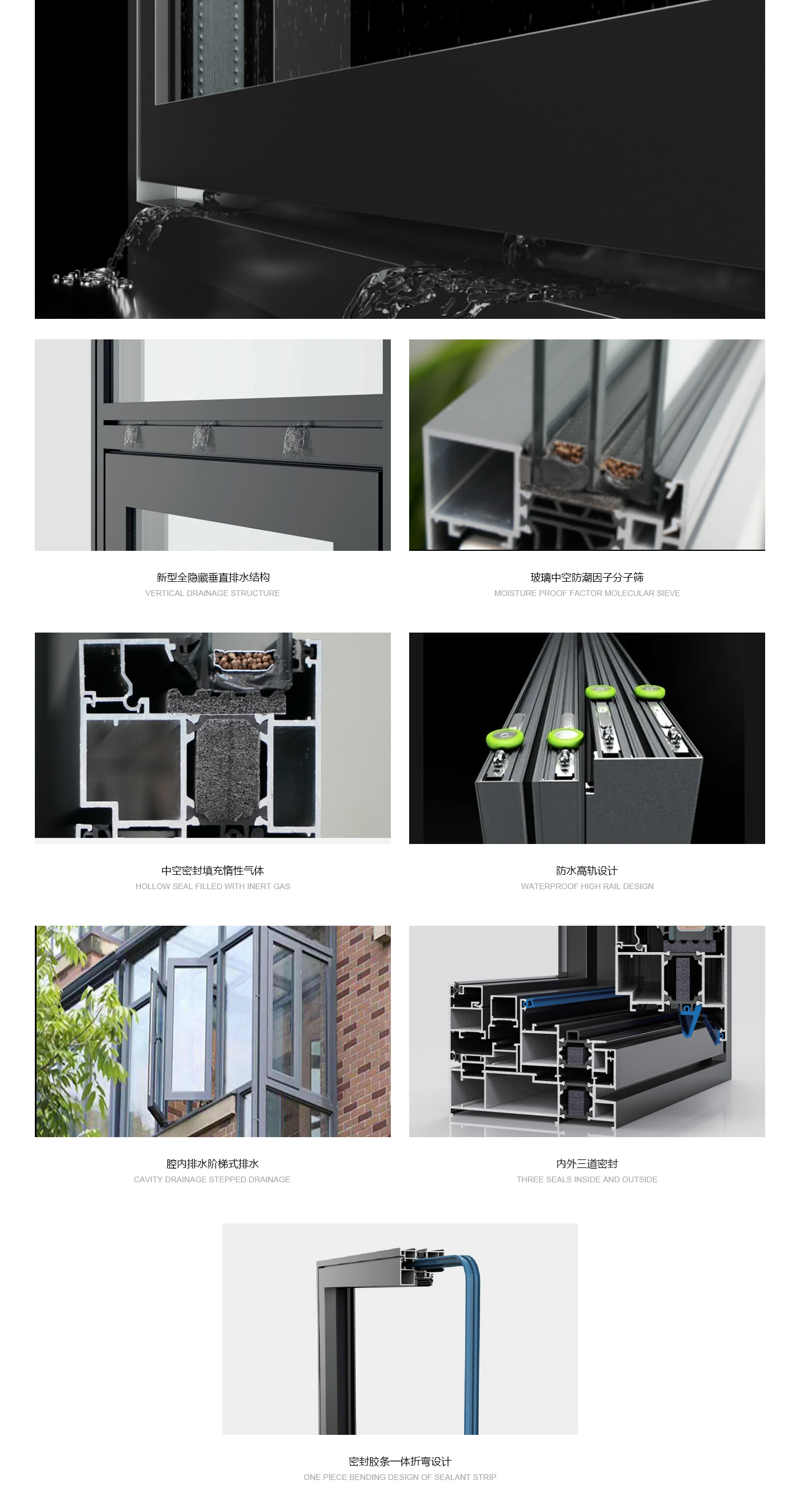 新型全隐藏垂直排水结构
VERTICAL DRAINAGE STRUCTURE

玻璃中空防潮因子分子筛
MOISTURE PROOF FACTOR MOLECULAR SIEVE

中空密封填充惰性气体
HOLLOW SEAL FILLED WITH INERT GAS

防水高轨设计
WATERPROOF HIGH RAIL DESIGN

腔内排水阶梯式排水
CAVITY DRAINAGE STEPPED DRAINAGE

内外三道密封
THREE SEALS INSIDE AND OUTSIDE

密封胶条一体折弯设计
ONE PIECE BENDING DESIGN OF SEALANT STRIP